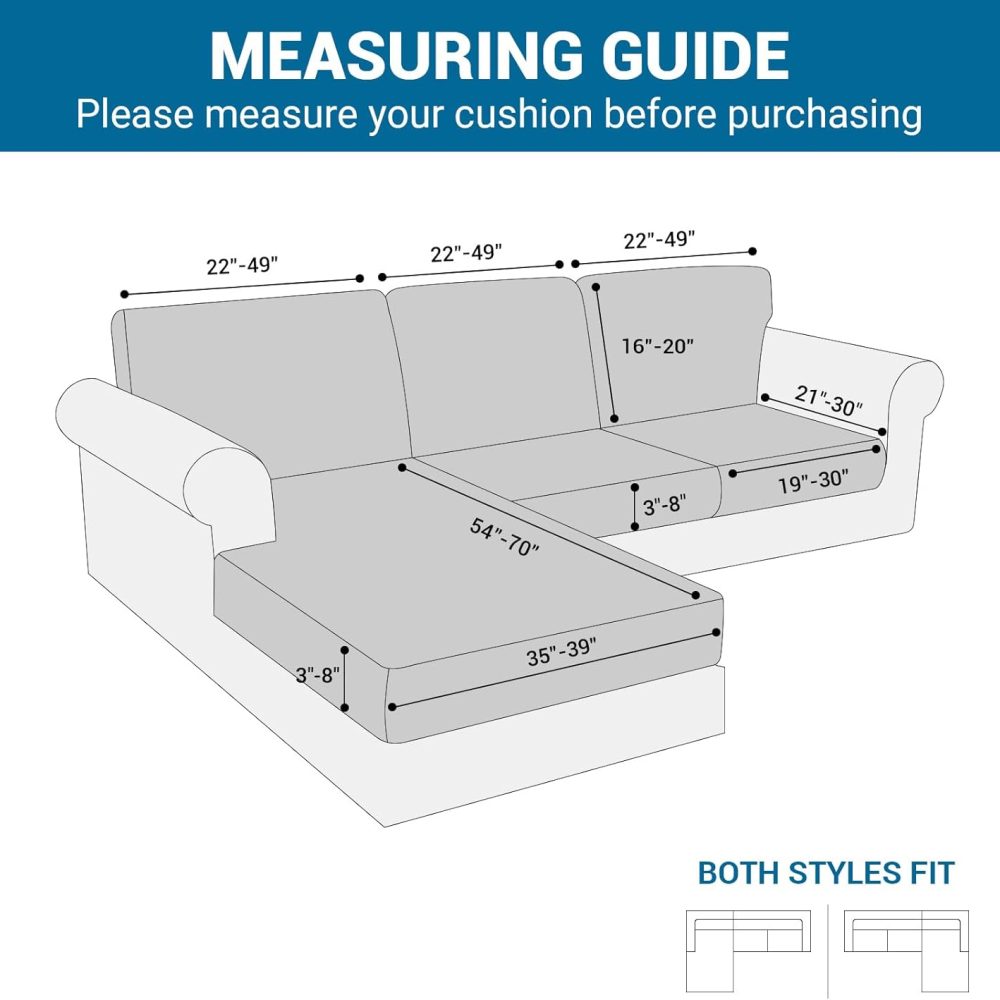 MEASURING GUIDE
Please measure your cushion before purchasing

22"-49"
22"-49"
22"-49"
16"-20"
21"-30"
19"-30"
3"-8"
54"-70"
35"-39"
3"-8"

BOTH STYLES FIT